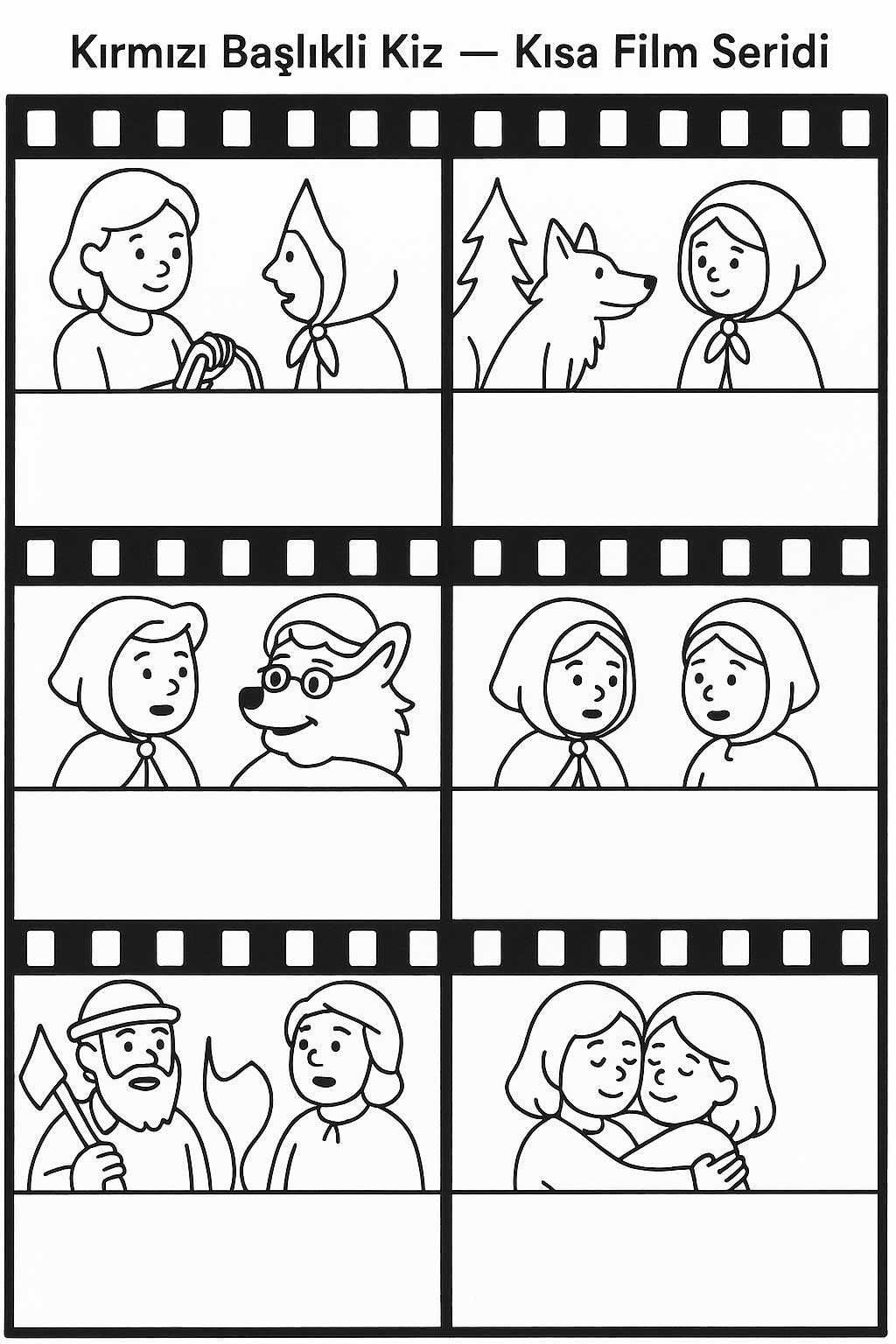 Kırmızı Başlıkli Kiz — Kısa Film Seridi